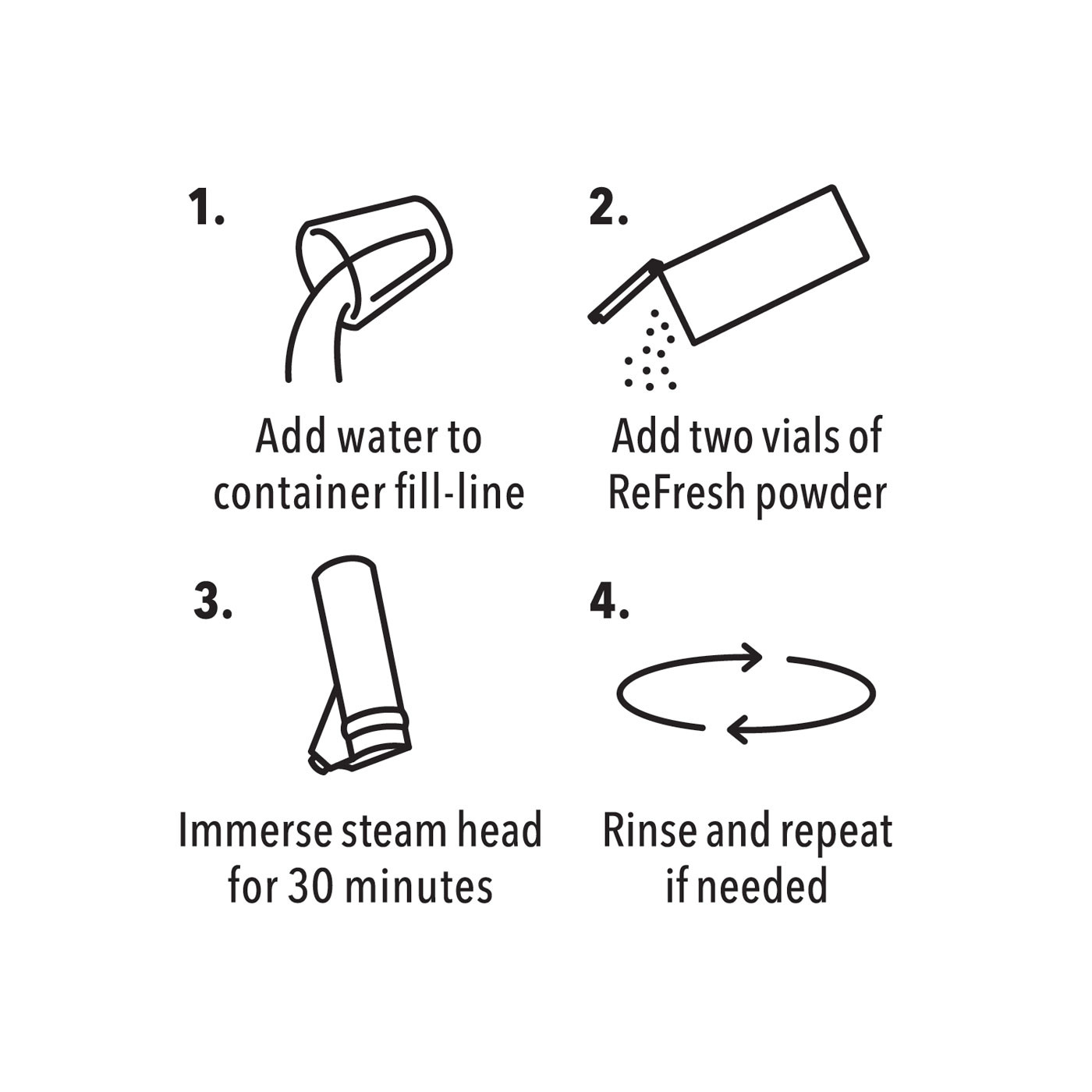 1.

Add water to container fill-line

2.

Add two vials of ReFresh powder

3.

Immerse steam head for 30 minutes

4.

Rinse and repeat if needed